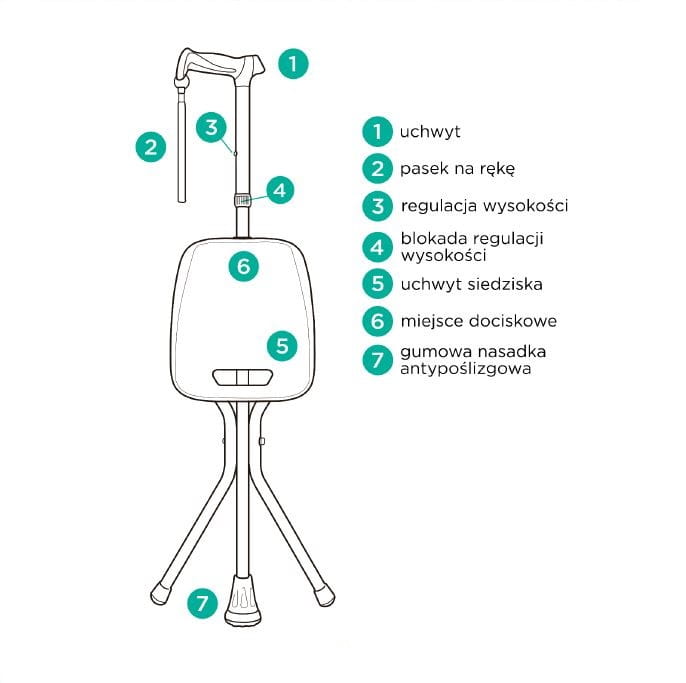 1
2
3
4
6
5
7

1 uchwyt
2 pasek na rękę
3 regulacja wysokości
4 blokada regulacji wysokości
5 uchwyt siedziska
6 miejsce dociskowe
7 gumowa nasadka antypoślizgowa