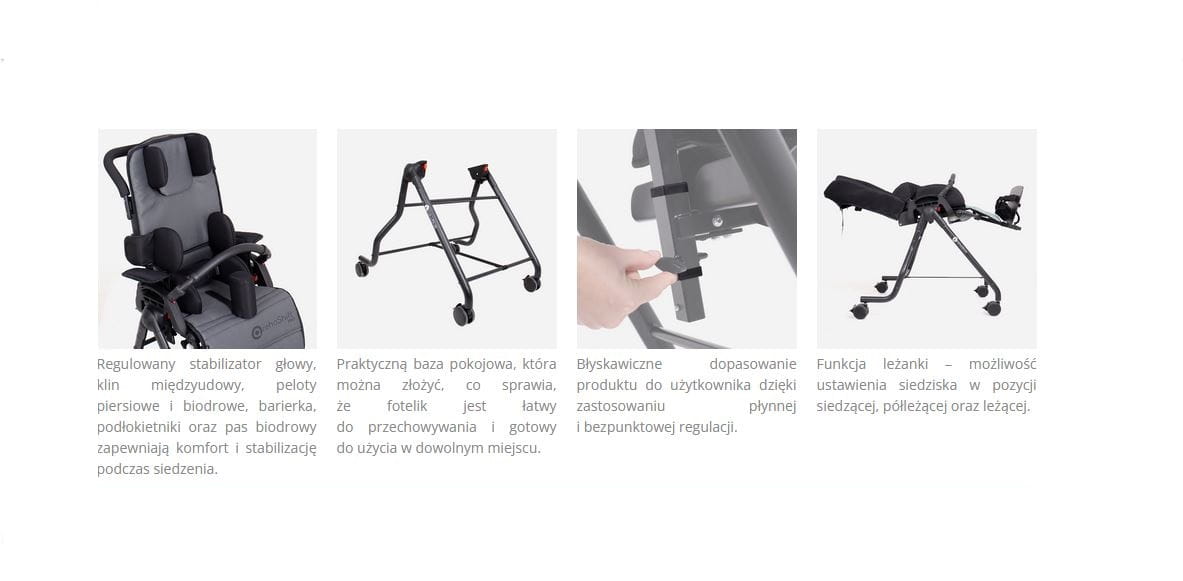 Regulowany stabilizator głowy, klin międzyudowy, peloty piersiowe i biodrowe, barierka, podłokietniki oraz pas biodrowy zapewniają komfort i stabilizację podczas siedzenia.

Praktyczną baza pokojowa, która można złożyć, co sprawia, że fotelik jest łatwy do przechowywania i gotowy do użycia w dowolnym miejscu.

Błyskawiczne dopasowanie produktu do użytkownika dzięki zastosowaniu płynnej i bezpunktowej regulacji.

Funkcja leżanki – możliwość ustawienia siedziska w pozycji siedzącej, półleżącej oraz leżącej.