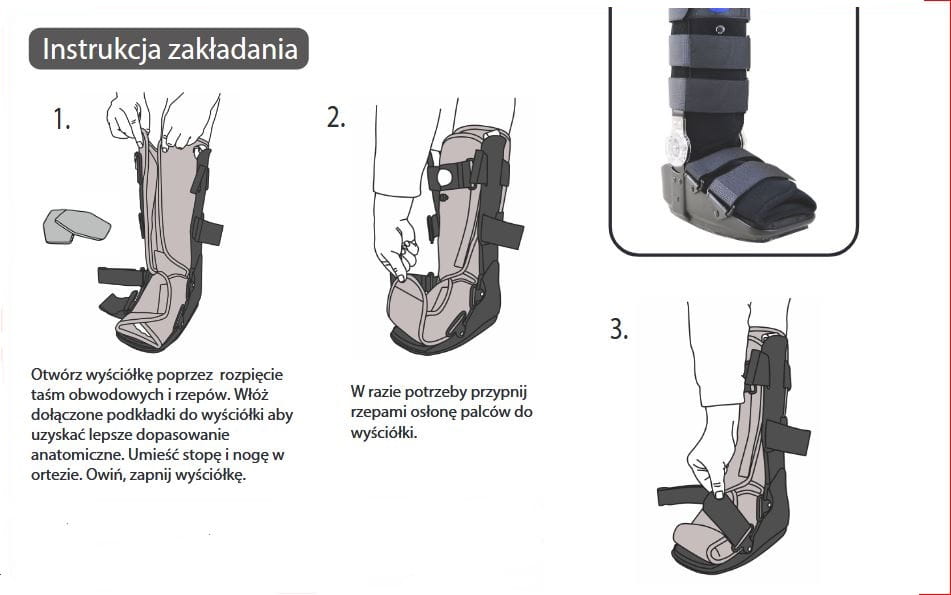 Instrukcja zakładania

1.

Otwórz wyściółkę poprzez rozpięcie taśm obwodowych i rzepów. Włóż dołączone podkładki do wyściółki aby uzyskać lepsze dopasowanie anatomiczne. Umieść stopę i nogę w ortezie. Owiń, zapnij wyściółkę.

2.

W razie potrzeby przypnij rzepami osłonę palców do wyściółki.

3.