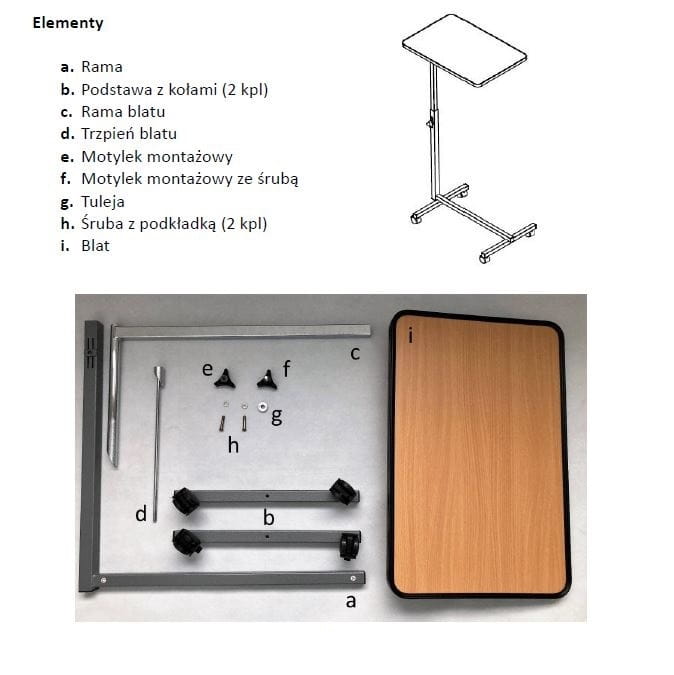 Elementy

a. Rama
b. Podstawa z kołami (2 kpl)
c. Rama blatu
d. Trzpień blatu
e. Motylek montażowy
f. Motylek montażowy ze śrubą
g. Tuleja
h. Śruba z podkładką (2 kpl)
i. Blat

c
i
e
f
g
h
d
b
a