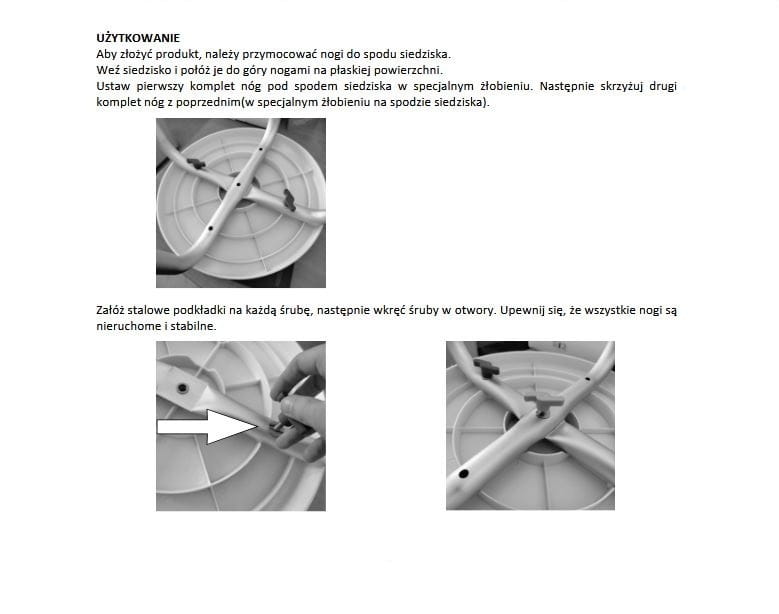 UŻYTKOWANIE
Aby złożyć produkt, należy przymocować nogi do spodu siedziska.
Weź siedzisko i połóż je do góry nogami na płaskiej powierzchni.
Ustaw pierwszy komplet nóg pod spodem siedziska w specjalnym żłobieniu. Następnie skrzyżuj drugi komplet nóg z poprzednim(w specjalnym żłobieniu na spodzie siedziska).

Załóż stalowe podkładki na każdą śrubę, następnie wkręć śruby w otwory. Upewnij się, że wszystkie nogi są nieruchome i stabilne.