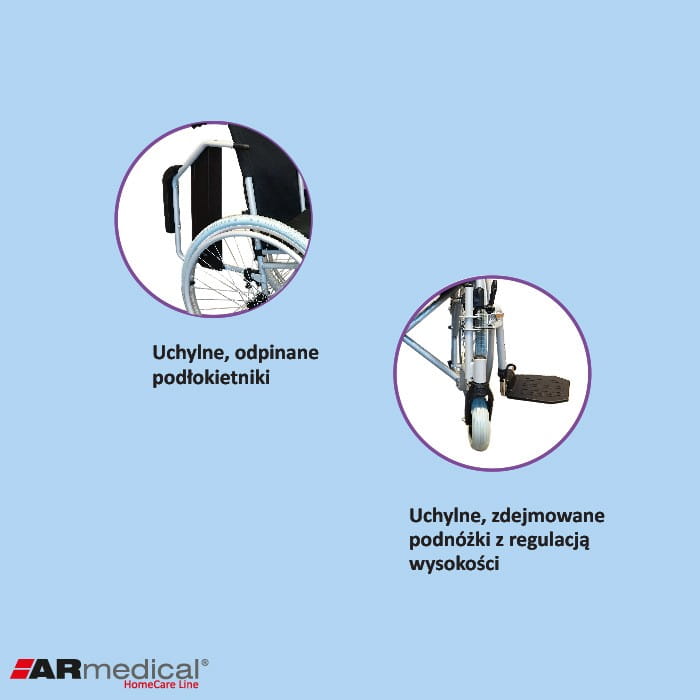 Uchylne, odpinane podłokietniki

Uchylne, zdejmowane podnóżki z regulacją wysokości

ARmedical®
HomeCare Line